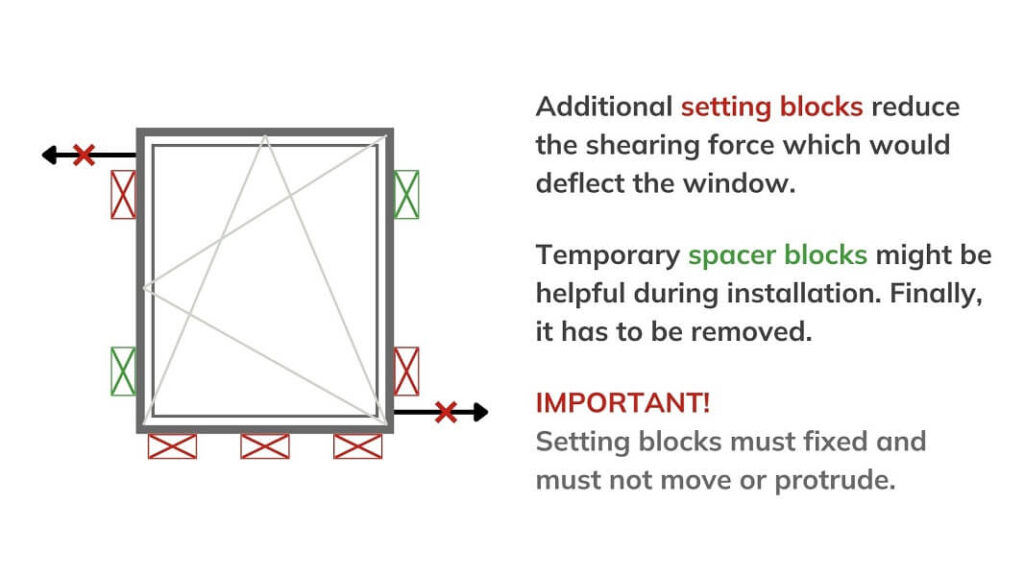 Additional setting blocks reduce the shearing force which would deflect the window.

Temporary spacer blocks might be helpful during installation. Finally, it has to be removed.

IMPORTANT!
Setting blocks must fixed and must not move or protrude.