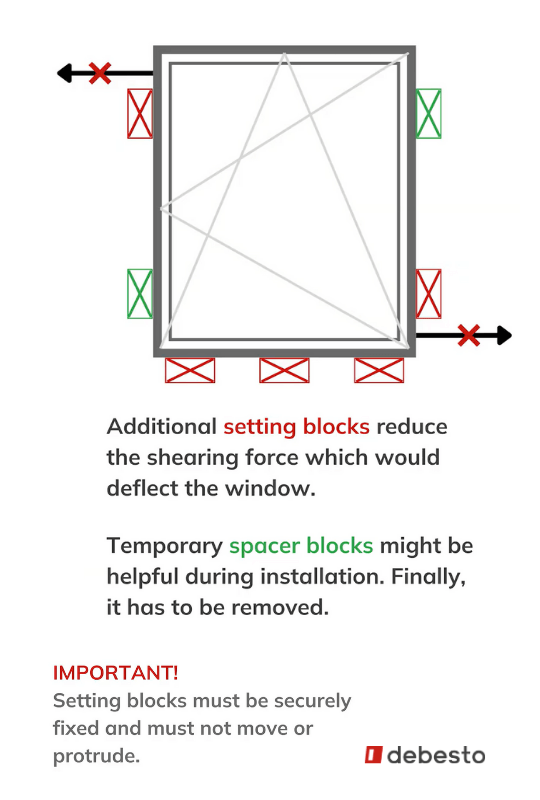 Additional setting blocks reduce the shearing force which would deflect the window.

Temporary spacer blocks might be helpful during installation. Finally, it has to be removed.

IMPORTANT!
Setting blocks must be securely fixed and must not move or protrude.

debesto