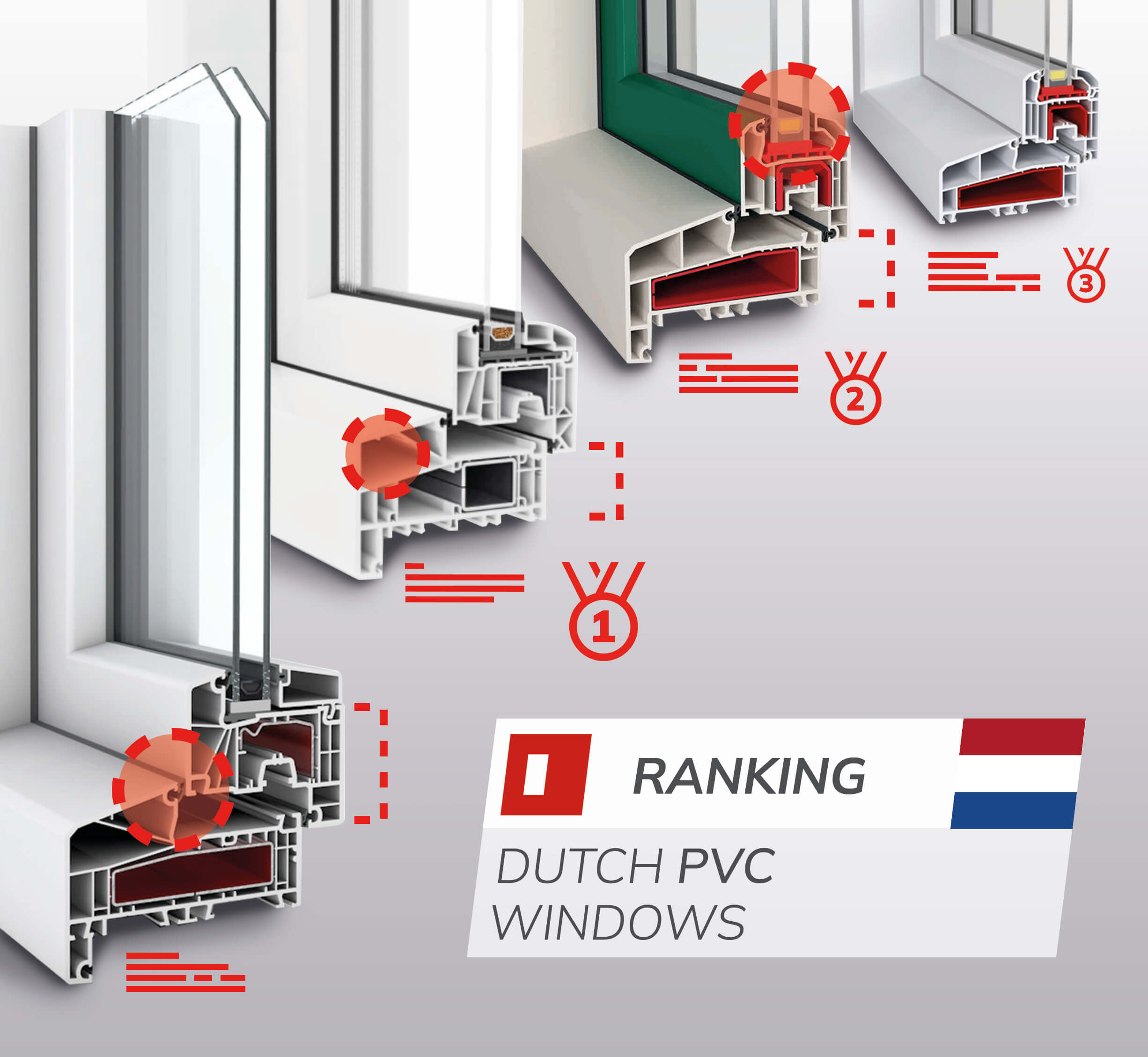 3

2

1

RANKING

DUTCH PVC WINDOWS